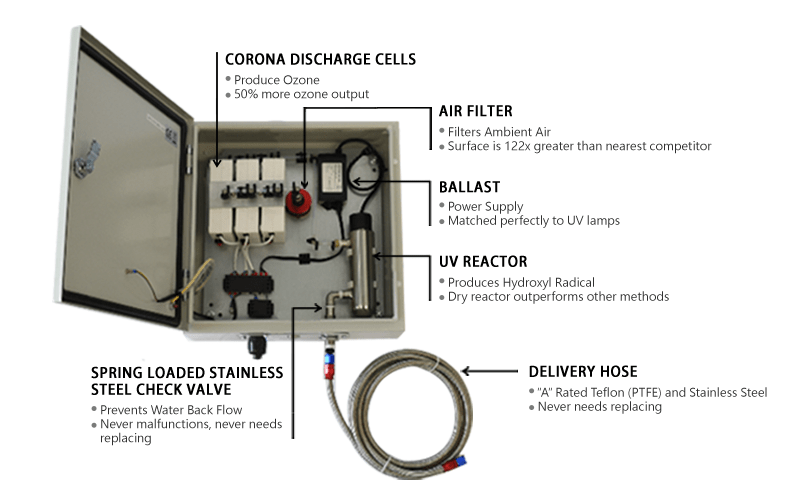 CORONA DISCHARGE CELLS
• Produce Ozone
• 50% more ozone output

AIR FILTER
• Filters Ambient Air
• Surface is 122x greater than nearest competitor

BALLAST
• Power Supply
• Matched perfectly to UV lamps

UV REACTOR
• Produces Hydroxyl Radical
• Dry reactor outperforms other methods

SPRING LOADED STAINLESS STEEL CHECK VALVE
• Prevents Water Back Flow
• Never malfunctions, never needs replacing

DELIVERY HOSE
• "A" Rated Teflon (PTFE) and Stainless Steel
• Never needs replacing